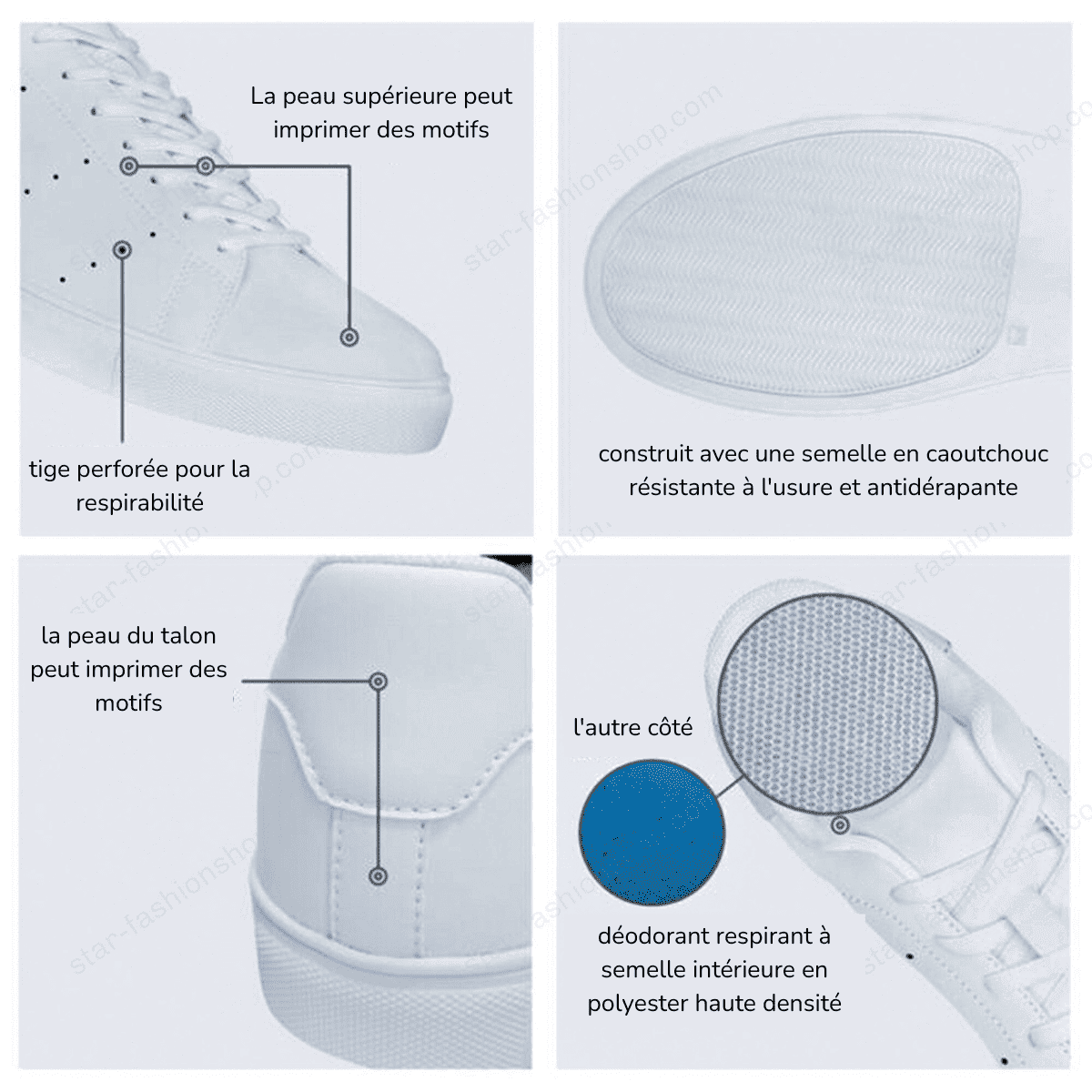 La peau supérieure peut imprimer des motifs

tige perforée pour la respirabilité

construit avec une semelle en caoutchouc résistante à l'usure et antidérapante

la peau du talon peut imprimer des motifs

l'autre côté

déodorant respirant à semelle intérieure en polyester haute densité

star-fashionshop.com